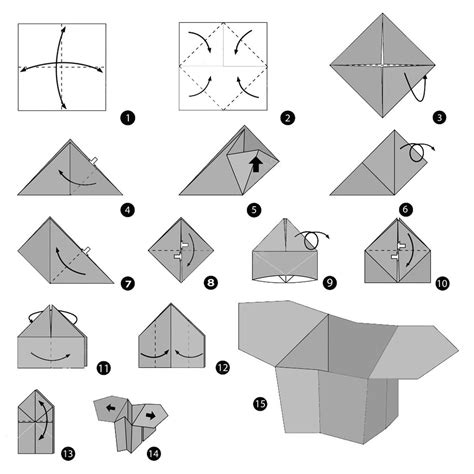 1
2
3
4
5
6
7
8
9
10
11
12
13
14
15