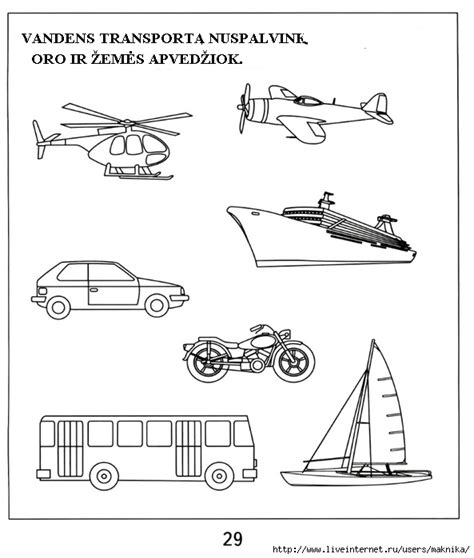 VANDENS TRANSPORTĄ NUSPALVINK, ORO IR ŽEMĖS APVEDŽIOK.

29

http://www.liveinternet.ru/users/maknika/